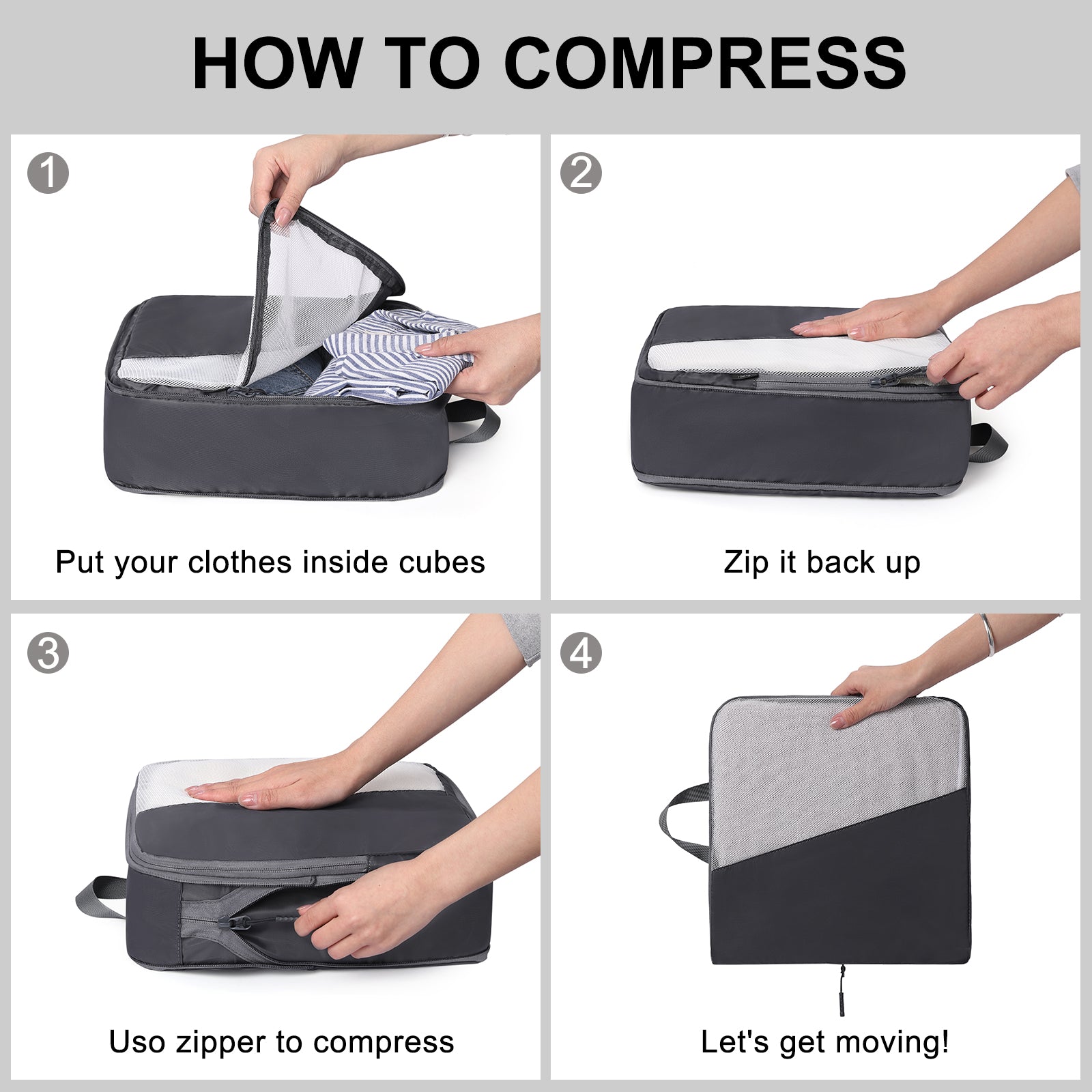 HOW TO COMPRESS

1

Put your clothes inside cubes

2

Zip it back up

3

Uso zipper to compress

4

Let's get moving!